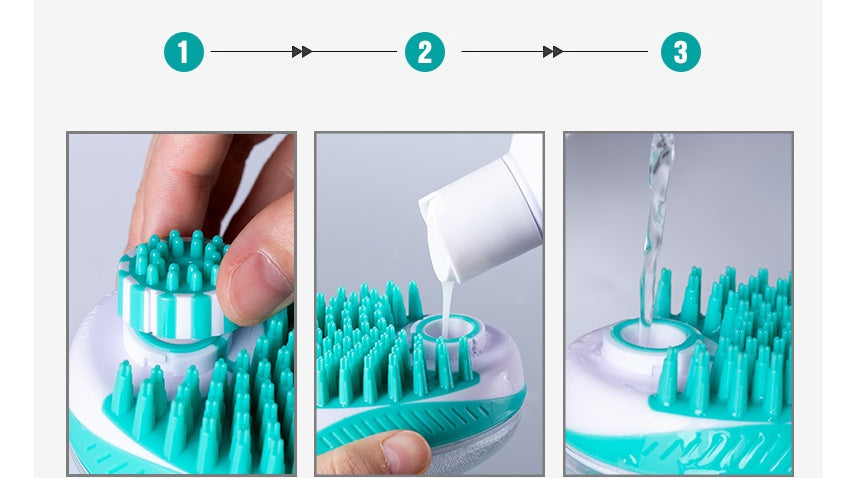 1
2
3